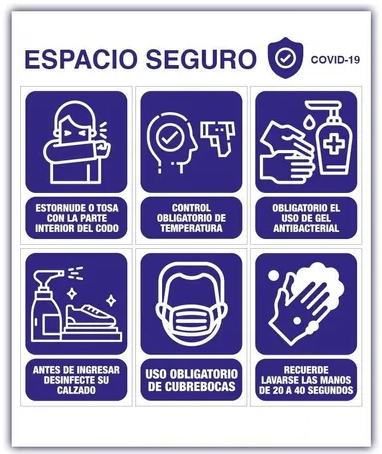 ESPACIO SEGURO COVID-19

ESTORNUDE O TOSA CON LA PARTE INTERIOR DEL CODO

CONTROL OBLIGATORIO DE TEMPERATURA

OBLIGATORIO EL USO DE GEL ANTIBACTERIAL

ANTES DE INGRESAR DESINFECTE SU CALZADO

USO OBLIGATORIO DE CUBREBOCAS

RECUERDE LAVARSE LAS MANOS DE 20 A 40 SEGUNDOS